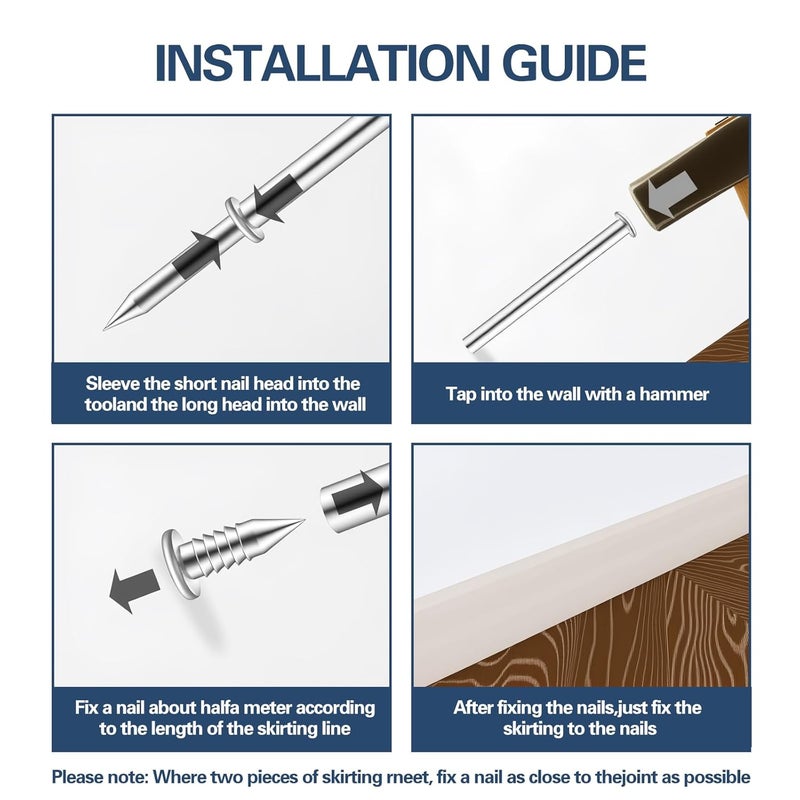 INSTALLATION GUIDE

Sleeve the short nail head into the tooland the long head into the wall

Tap into the wall with a hammer

Fix a nail about halfa meter according to the length of the skirting line

After fixing the nails,just fix the skirting to the nails

Please note: Where two pieces of skirting rneet, fix a nail as close to thejoint as possible